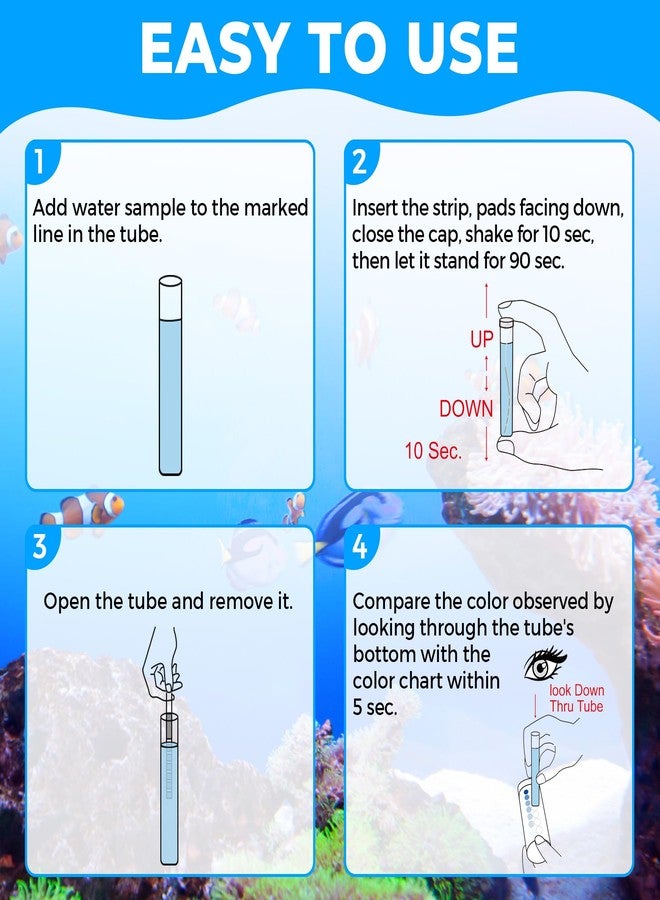 EASY TO USE

1

Add water sample to the marked line in the tube.

2

Insert the strip, pads facing down, close the cap, shake for 10 sec, then let it stand for 90 sec.

UP

DOWN

10 Sec.

3

Open the tube and remove it.

4

Compare the color observed by looking through the tube's bottom with the color chart within 5 sec.

look Down Thru Tube